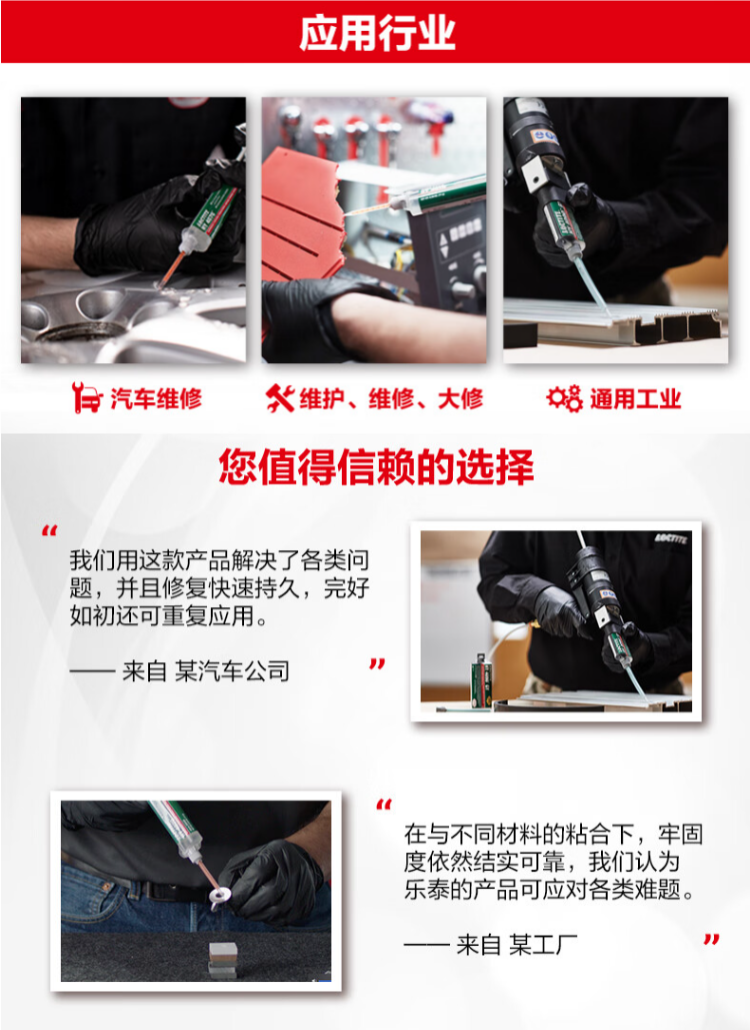 应用行业

汽车维修

维护、维修、大修

通用工业

您值得信赖的选择

“
我们用这款产品解决了各类问题，并且修复快速持久，完好如初还可重复应用。

—— 来自 某汽车公司
”

LOCTITE

“
在与不同材料的粘合下，牢固度依然结实可靠，我们认为乐泰的产品可应对各类难题。

—— 来自 某工厂
”